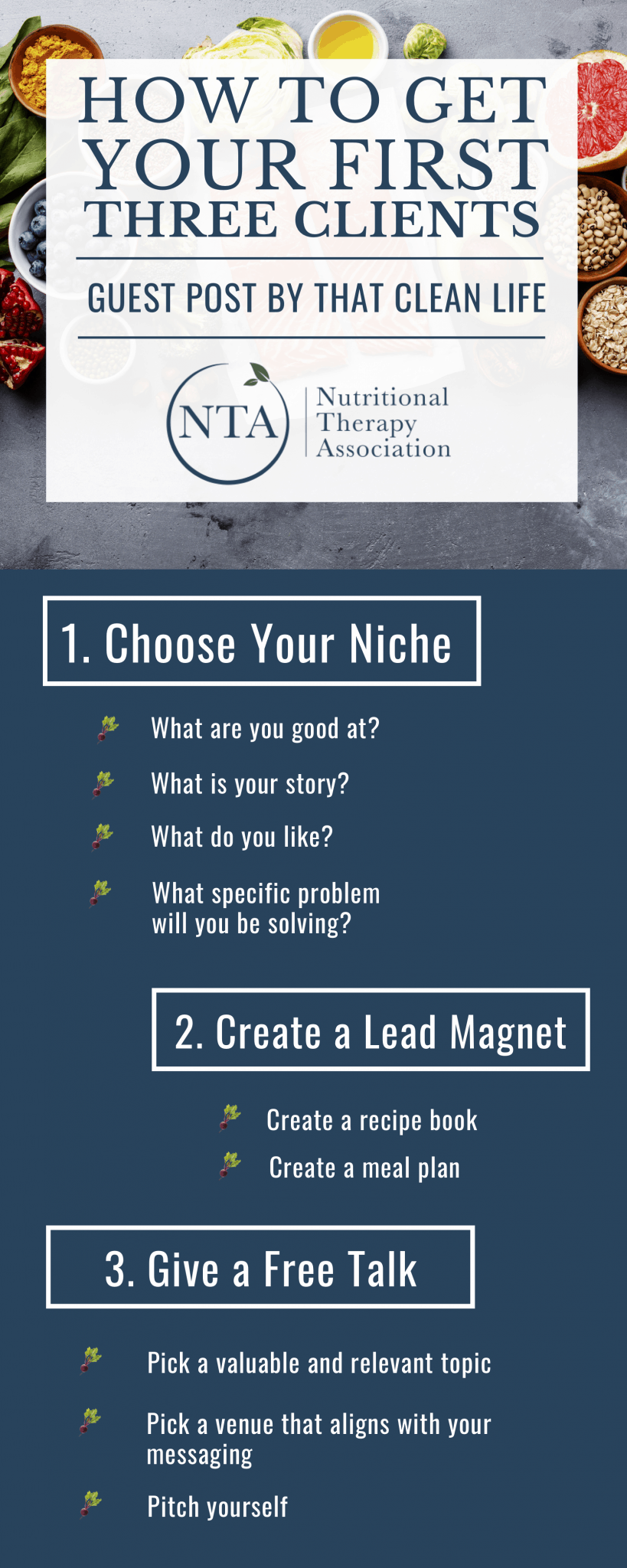 HOW TO GET YOUR FIRST THREE CLIENTS

GUEST POST BY THAT CLEAN LIFE

NTA Nutritional Therapy Association

1. Choose Your Niche

What are you good at?

What is your story?

What do you like?

What specific problem will you be solving?

2. Create a Lead Magnet

Create a recipe book

Create a meal plan

3. Give a Free Talk

Pick a valuable and relevant topic

Pick a venue that aligns with your messaging

Pitch yourself